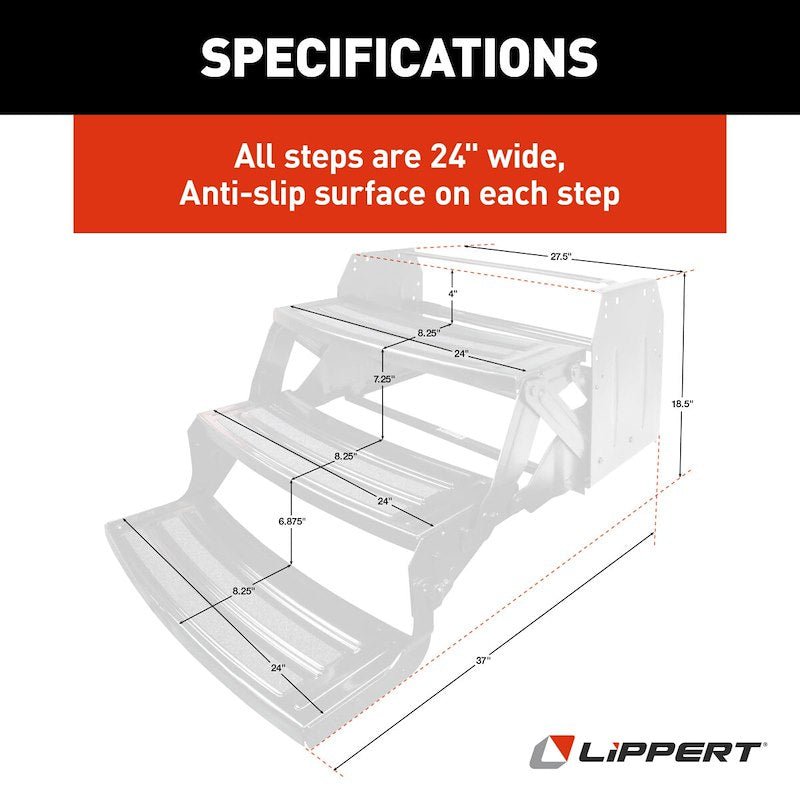 SPECIFICATIONS

All steps are 24" wide,
Anti-slip surface on each step

27.5"
4"
8.25"
24"
7.25"
18.5"
8.25"
24"
6.875"
8.25"
24"
37"

LIPPERT